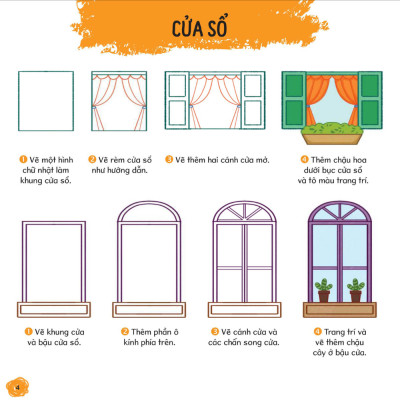 CỬA SỔ

1 Vẽ một hình chữ nhật làm khung cửa sổ.

2 Vẽ rèm cửa sổ như hướng dẫn.

3 Vẽ thêm hai cánh cửa mở.

4 Thêm chậu hoa dưới bục cửa sổ và tô màu trang trí.

1 Vẽ khung cửa và bậu cửa sổ.

2 Thêm phần ô kính phía trên.

3 Vẽ cánh cửa và các chấn song cửa.

4 Trang trí và vẽ thêm chậu cây ở bậu cửa.

4